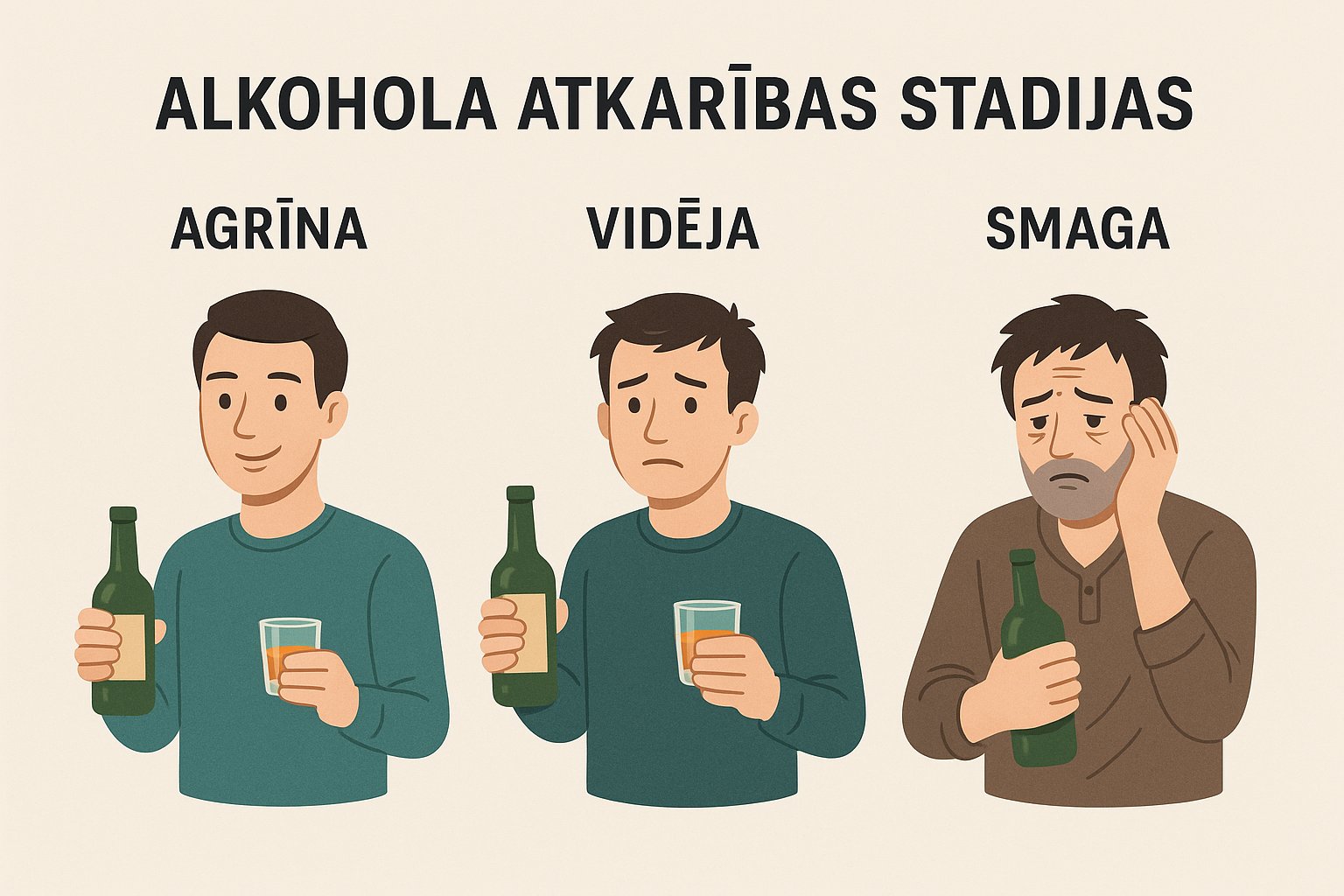 ALKOHOLA ATKARĪBAS STADIJAS

AGRĪNA

VIDĒJA

SMAGA